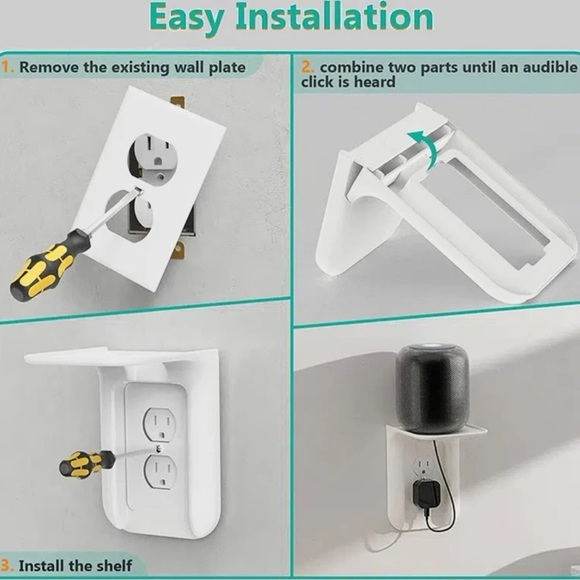 Easy Installation

1. Remove the existing wall plate

2. combine two parts until an audible click is heard

3. Install the shelf